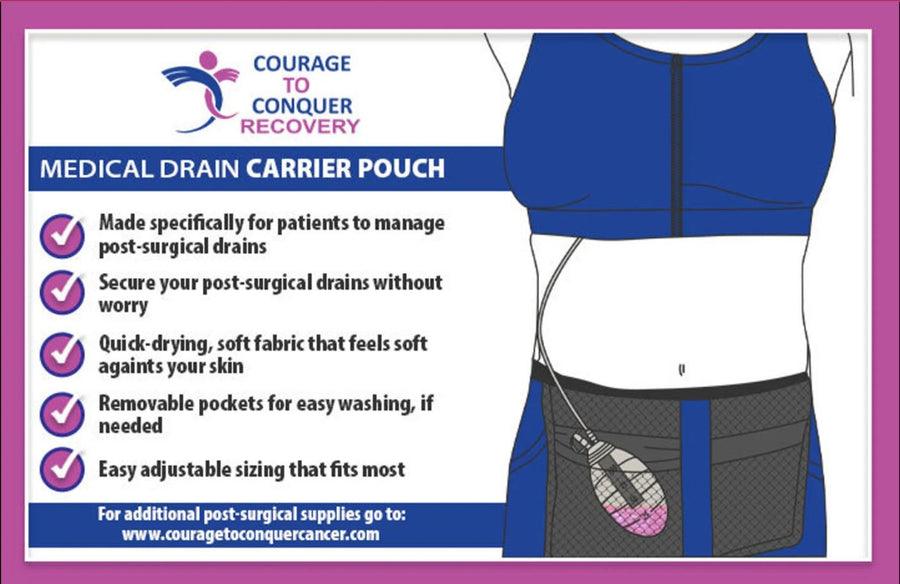 COURAGE
TO
CONQUER
RECOVERY

MEDICAL DRAIN CARRIER POUCH

Made specifically for patients to manage post-surgical drains

Secure your post-surgical drains without worry

Quick-drying, soft fabric that feels soft againts your skin

Removable pockets for easy washing, if needed

Easy adjustable sizing that fits most

For additional post-surgical supplies go to:
www.couragetoconquercancer.com